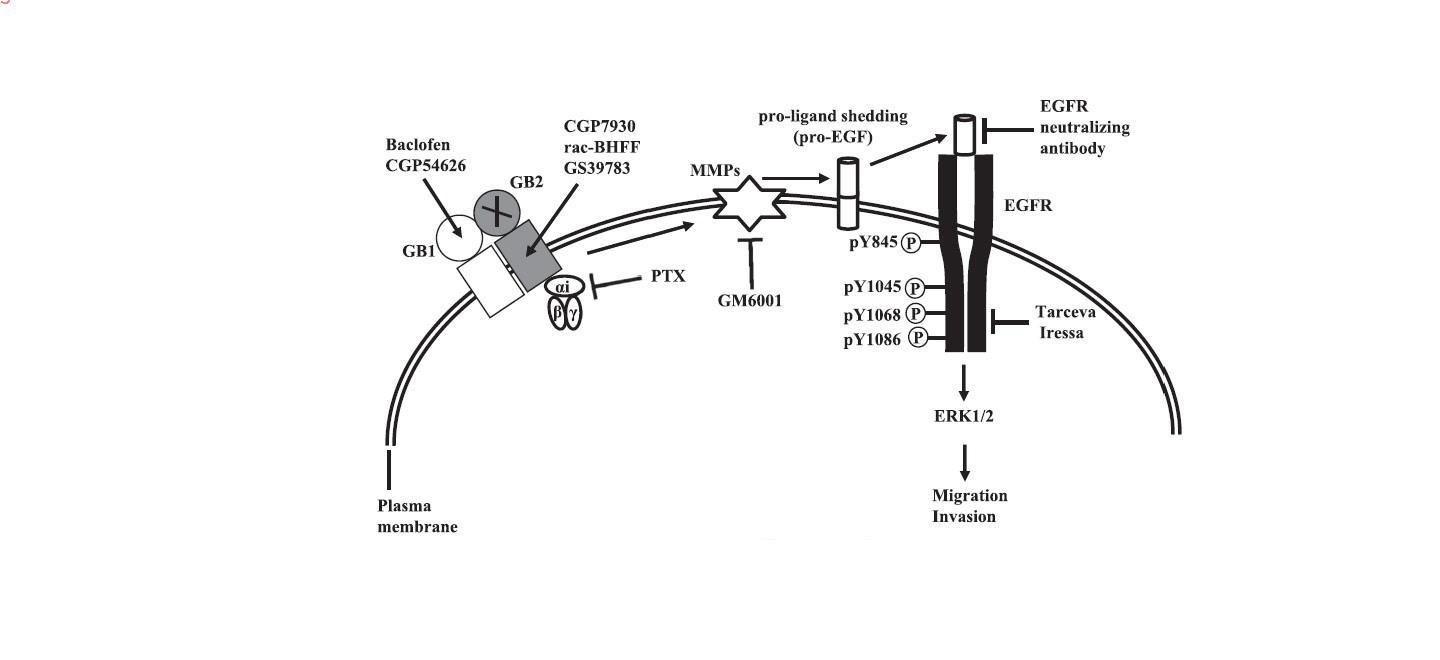 Baclofen
CGP54626

CGP7930
rac-BHFF
GS39783

GB2

GB1

αi
β γ

PTX

MMPs

GM6001

pro-ligand shedding
(pro-EGF)

EGFR
neutralizing
antibody

EGFR

pY845 P

pY1045 P
pY1068 P
pY1086 P

Tarceva
Iressa

ERK1/2

Migration
Invasion

Plasma
membrane